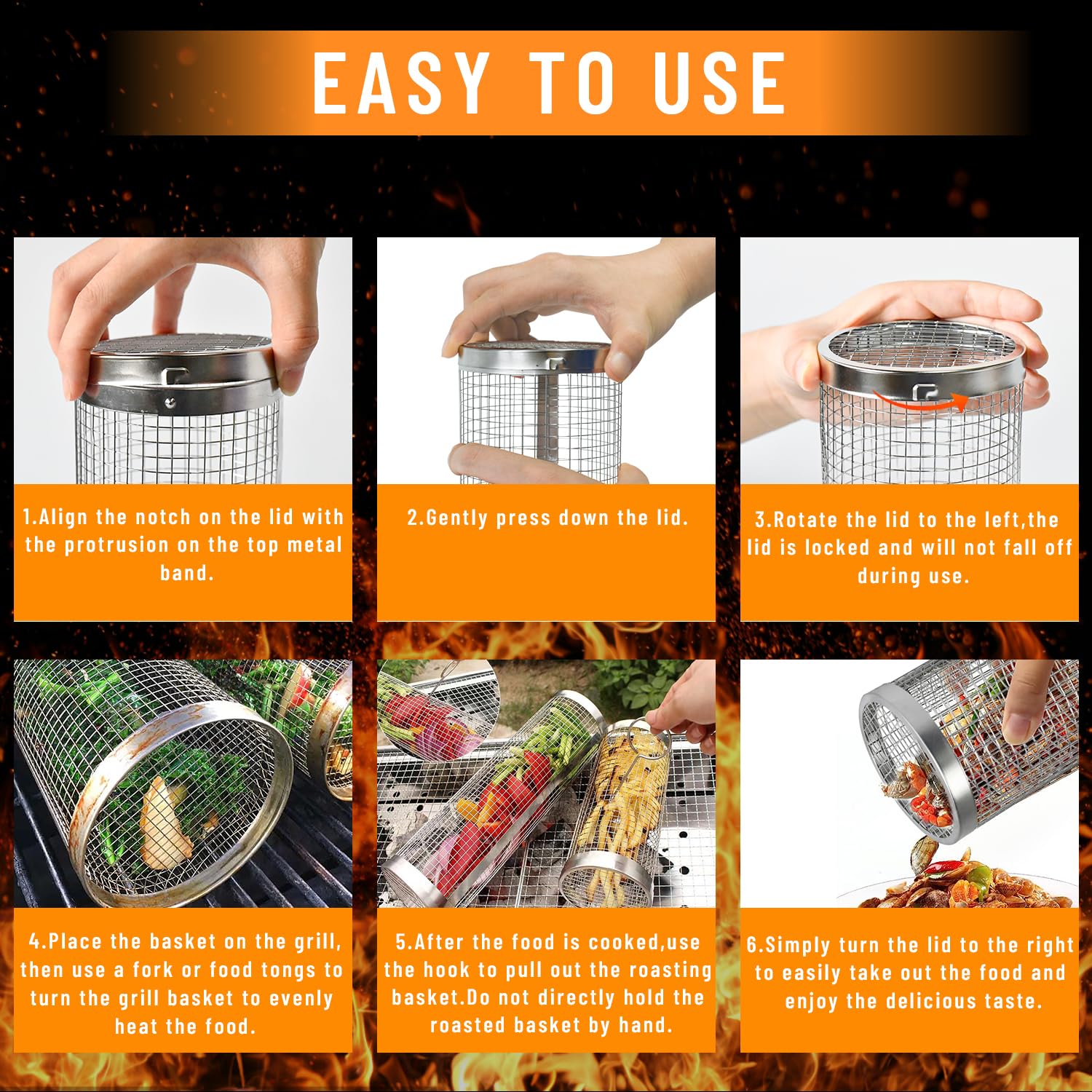 EASY TO USE

1.Align the notch on the lid with the protrusion on the top metal band.

2.Gently press down the lid.

3.Rotate the lid to the left,the lid is locked and will not fall off during use.

4.Place the basket on the grill, then use a fork or food tongs to turn the grill basket to evenly heat the food.

5.After the food is cooked,use the hook to pull out the roasting basket.Do not directly hold the roasted basket by hand.

6.Simply turn the lid to the right to easily take out the food and enjoy the delicious taste.